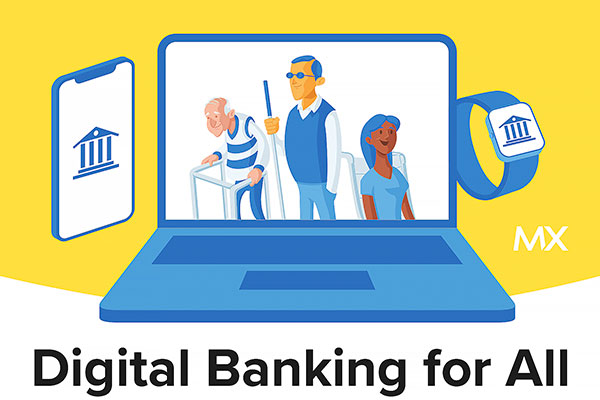 MX

Digital Banking for All