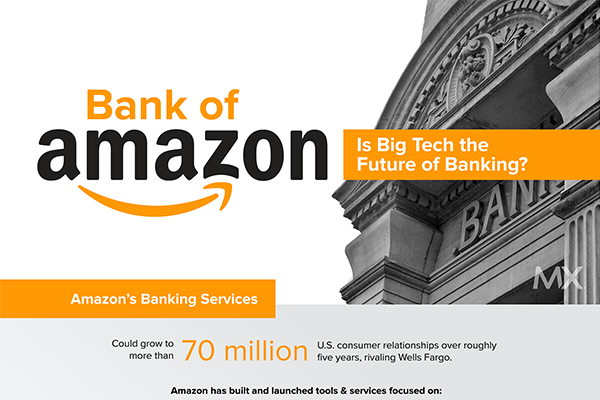 Bank of
amazon

Is Big Tech the Future of Banking?

BAN

MX

Amazon's Banking Services

Could grow to more than 70 million U.S. consumer relationships over roughly five years, rivaling Wells Fargo.

Amazon has built and launched tools & services focused on: