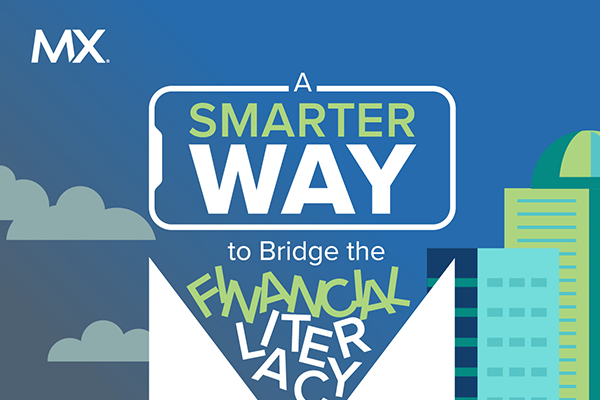 MX

A SMARTER WAY to Bridge the FINANCIAL LITERACY