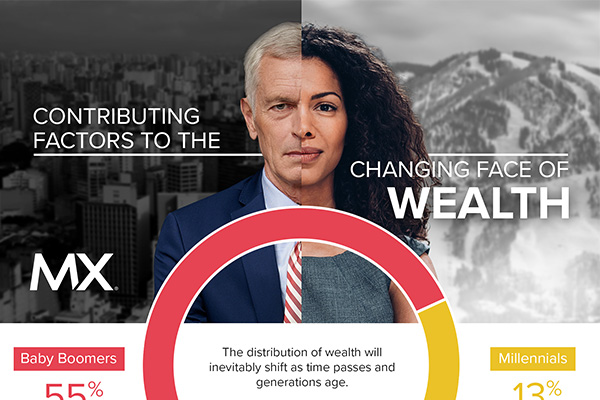 CONTRIBUTING FACTORS TO THE

CHANGING FACE OF WEALTH

MX

Baby Boomers

55%

The distribution of wealth will inevitably shift as time passes and generations age.

Millennials

13%