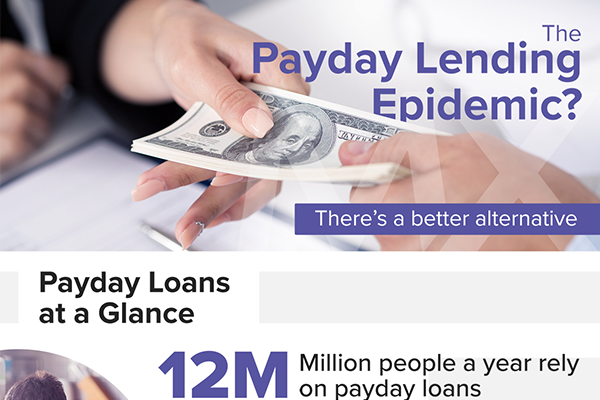 The Payday Lending Epidemic?

There's a better alternative

Payday Loans at a Glance

12M Million people a year rely on payday loans